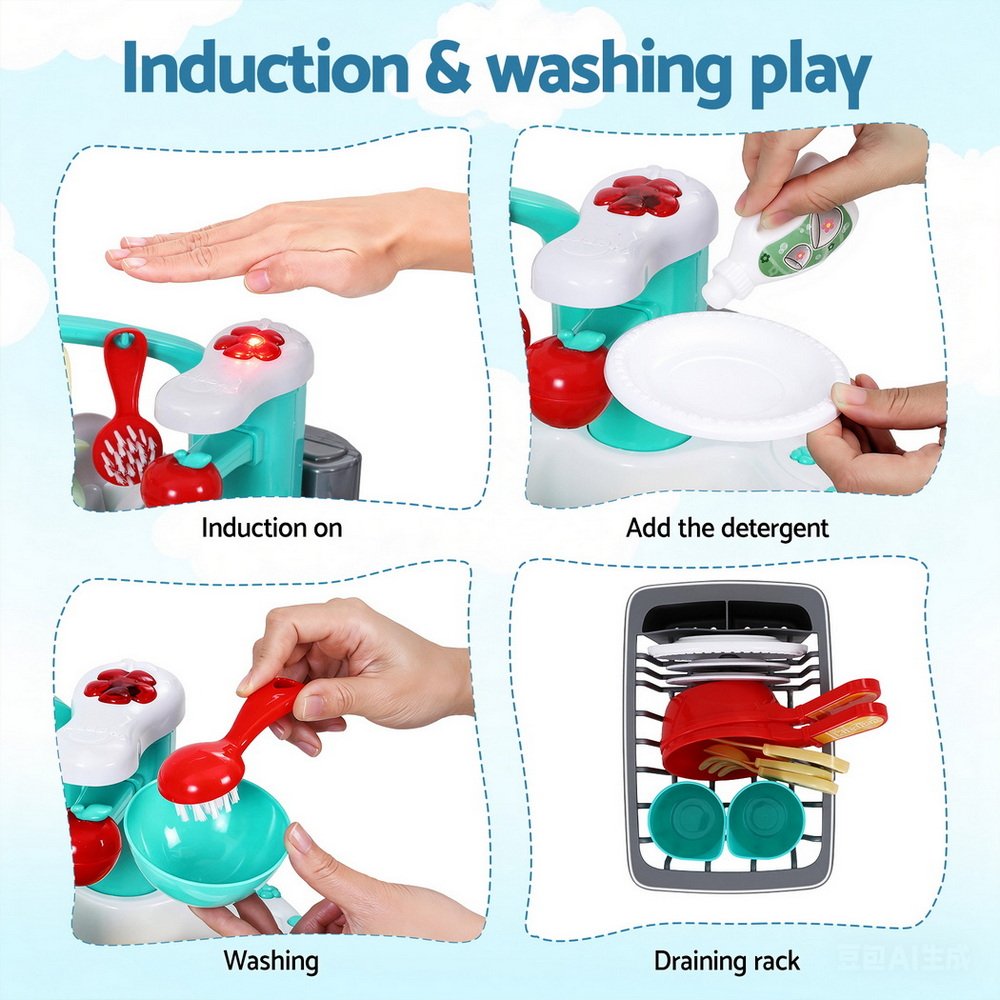 Induction & washing play

Induction on

Add the detergent

Washing

Draining rack

豆包AI生成