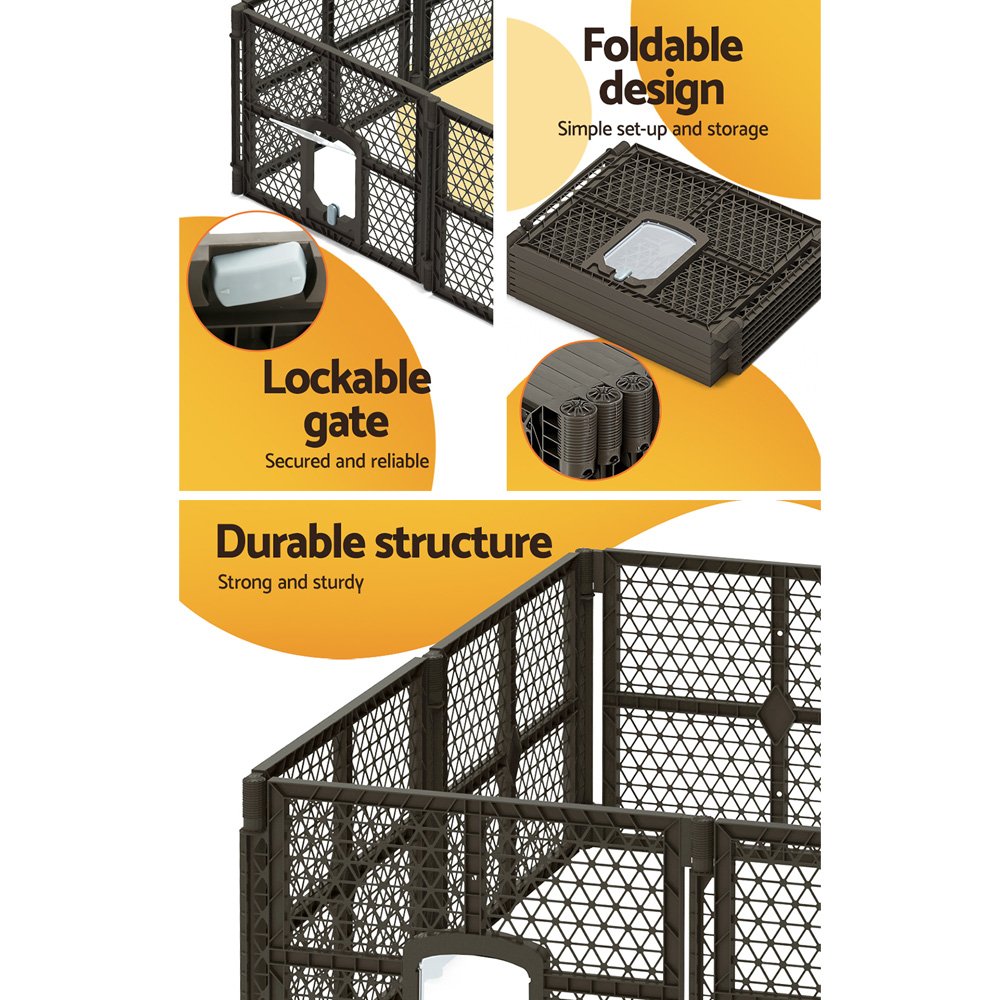 Foldable design
Simple set-up and storage

Lockable gate
Secured and reliable

Durable structure
Strong and sturdy