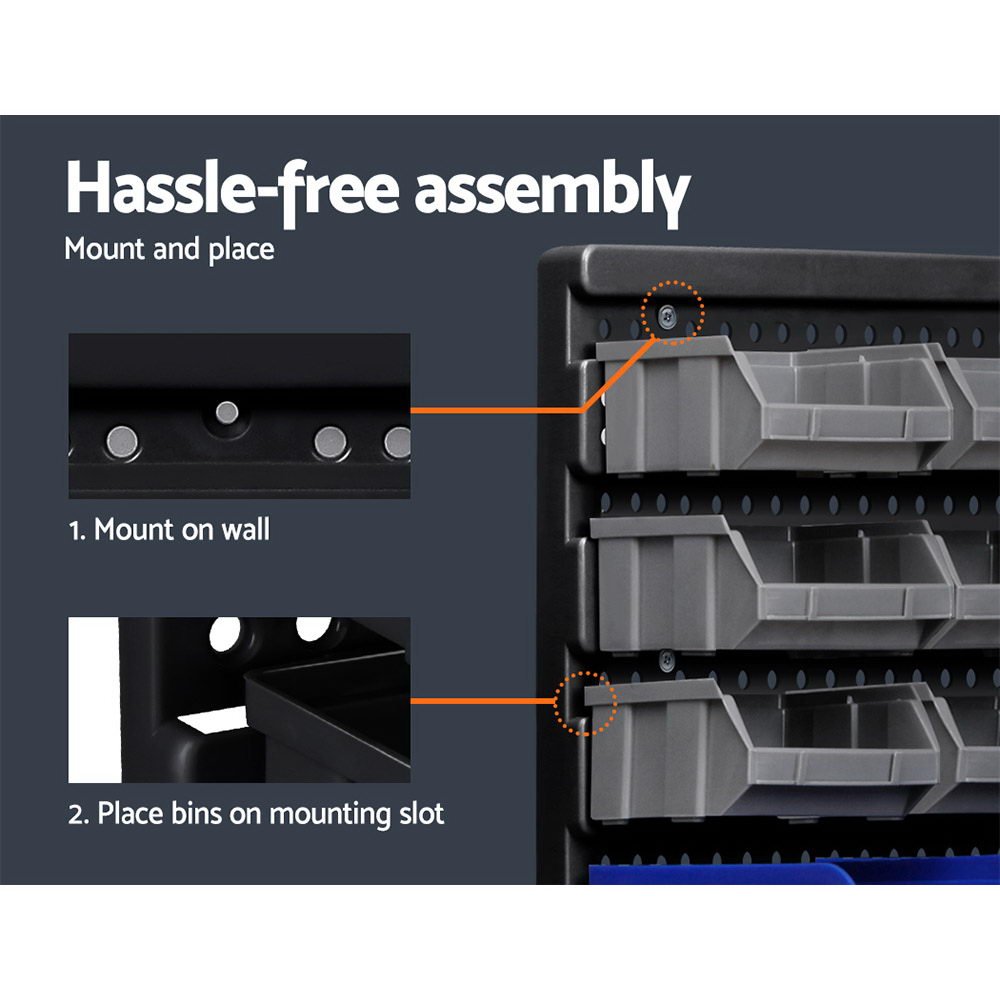 Hassle-free assembly

Mount and place

1. Mount on wall

2. Place bins on mounting slot